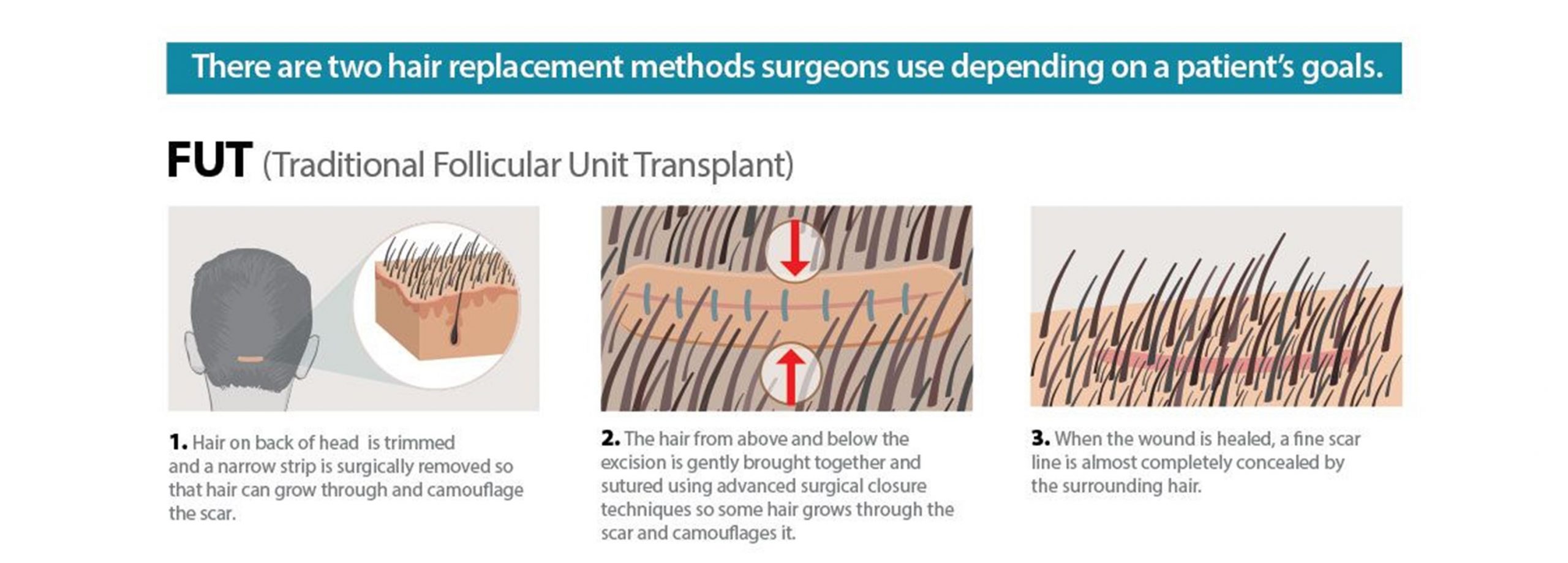 There are two hair replacement methods surgeons use depending on a patient's goals.

FUT (Traditional Follicular Unit Transplant)

1. Hair on back of head is trimmed and a narrow strip is surgically removed so that hair can grow through and camouflage the scar.

2. The hair from above and below the excision is gently brought together and sutured using advanced surgical closure techniques so some hair grows through the scar and camouflages it.

3. When the wound is healed, a fine scar line is almost completely concealed by the surrounding hair.